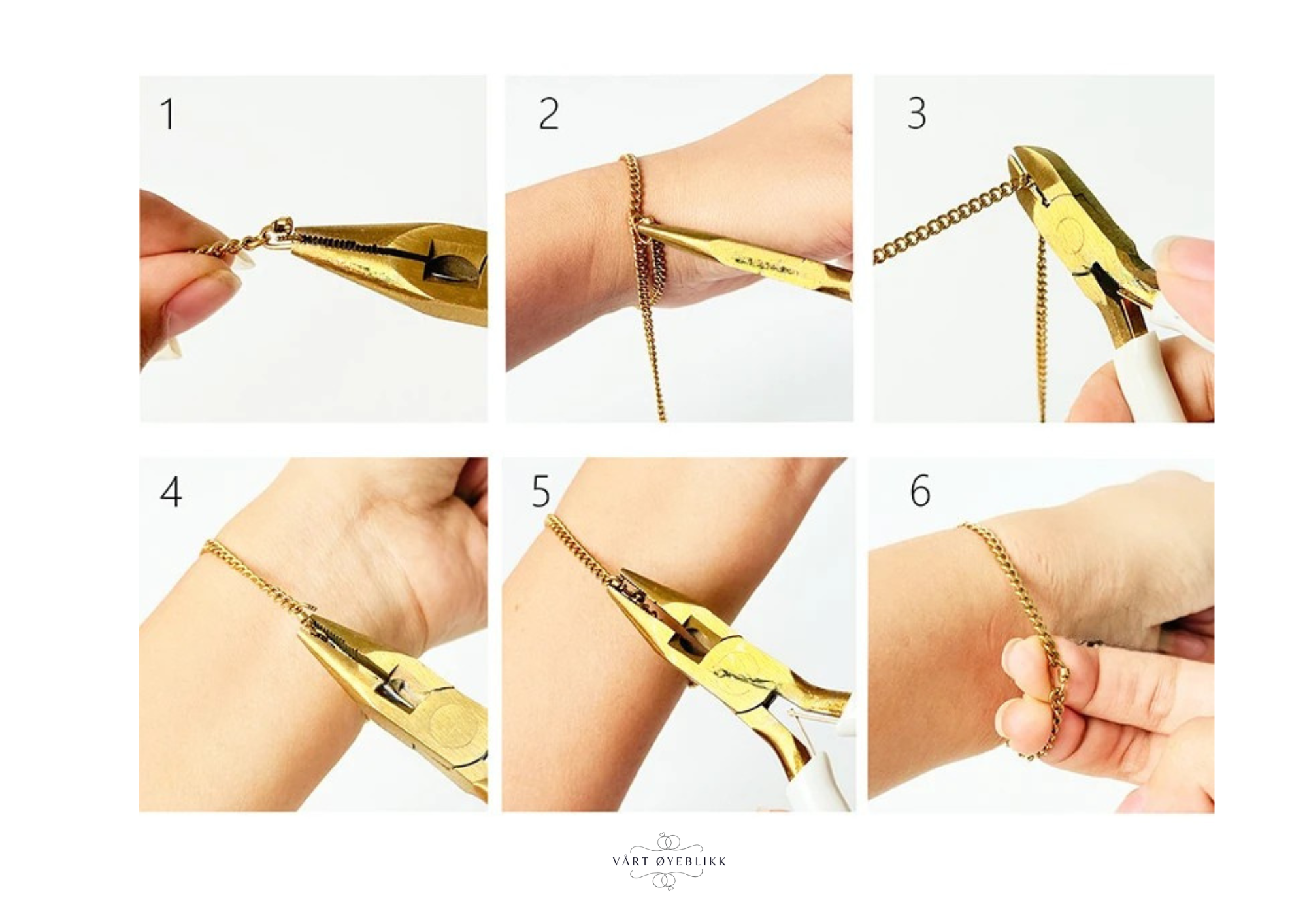 1

2

3

4

5

6

VÅRT ØYEBLIKK